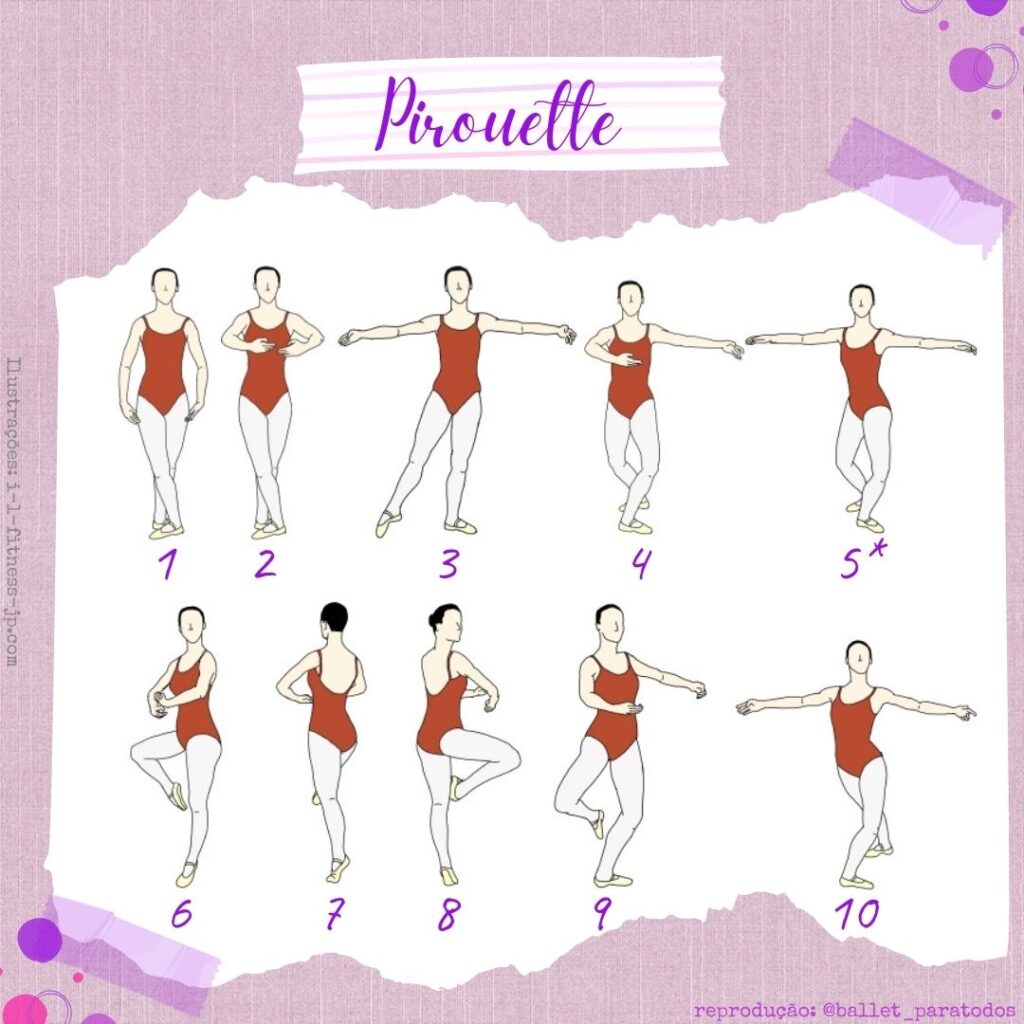 Pirouette

Ilustrações: i-l-fitness-jp.com

1 2 3 4 5*

6 7 8 9 10

reprodução: @ballet_paratodos